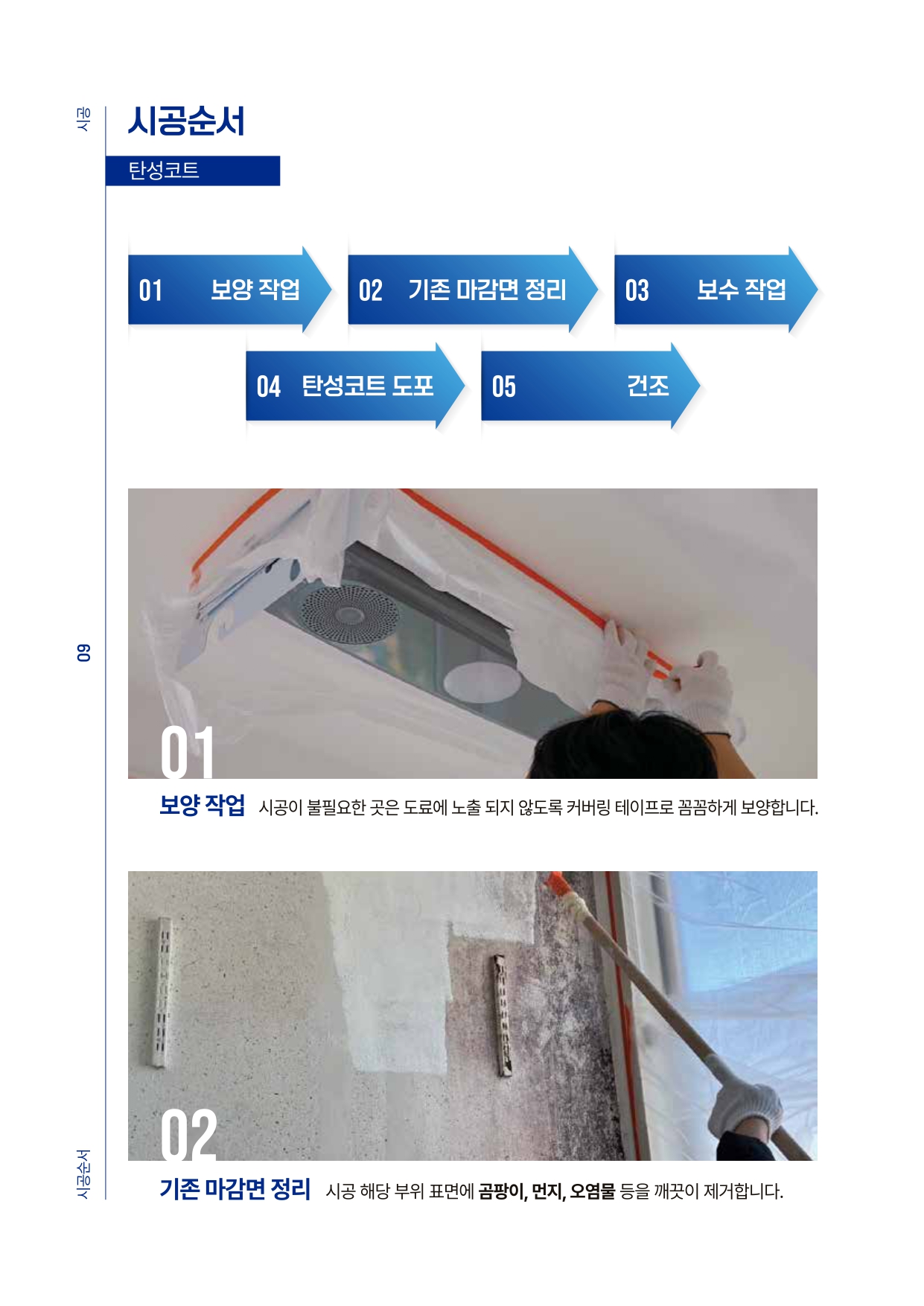 시공

시공순서

탄성코트

01 보양 작업

02 기존 마감면 정리

03 보수 작업

04 탄성코트 도포

05 건조

09

01

보양 작업 시공이 불필요한 곳은 도료에 노출 되지 않도록 커버링 테이프로 꼼꼼하게 보양합니다.

02

기존 마감면 정리 시공 해당 부위 표면에 곰팡이, 먼지, 오염물 등을 깨끗이 제거합니다.

시공순서