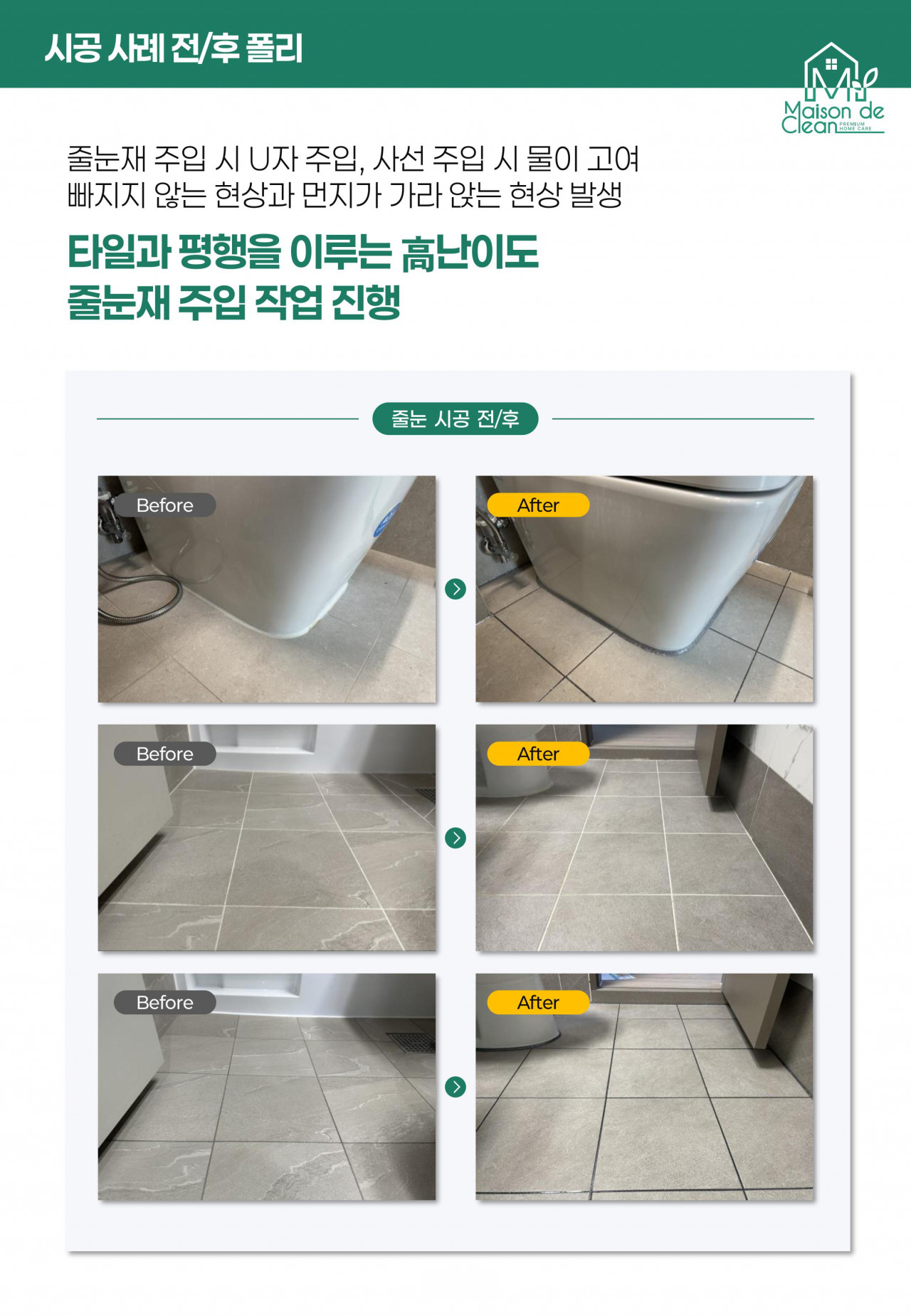 시공 사례 전/후 폴리

Maison de Clean PREMIUM HOME CARE

줄눈재 주입 시 U자 주입, 사선 주입 시 물이 고여 빠지지 않는 현상과 먼지가 가라 앉는 현상 발생

타일과 평행을 이루는 高난이도 줄눈재 주입 작업 진행

줄눈 시공 전/후

Before

After

Before

After

Before

After