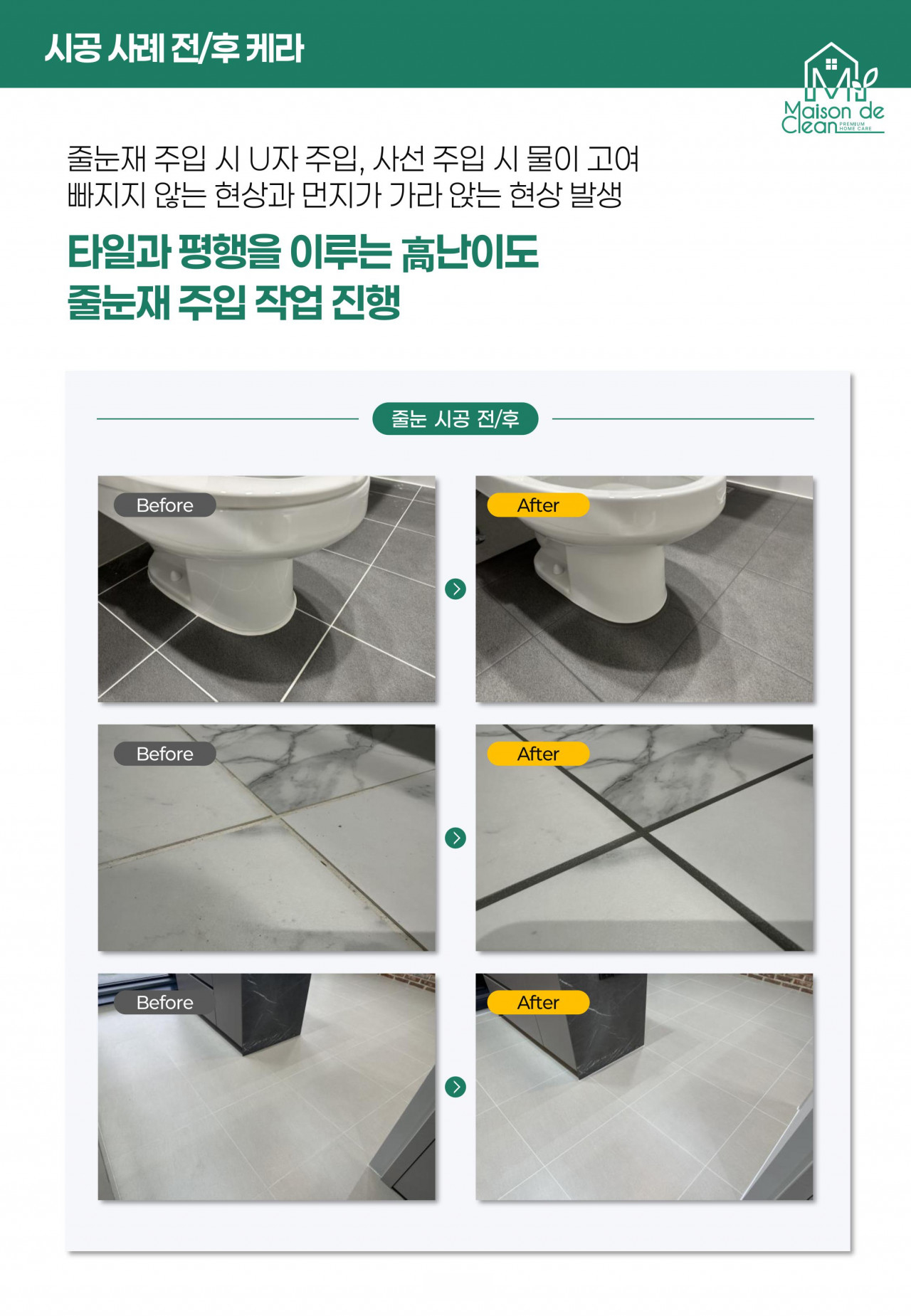 시공 사례 전/후 케라

Maison de Clean PREMIUM HOME CARE

줄눈재 주입 시 U자 주입, 사선 주입 시 물이 고여 빠지지 않는 현상과 먼지가 가라 앉는 현상 발생

타일과 평행을 이루는 高난이도 줄눈재 주입 작업 진행

줄눈 시공 전/후

Before

After

Before

After

Before

After